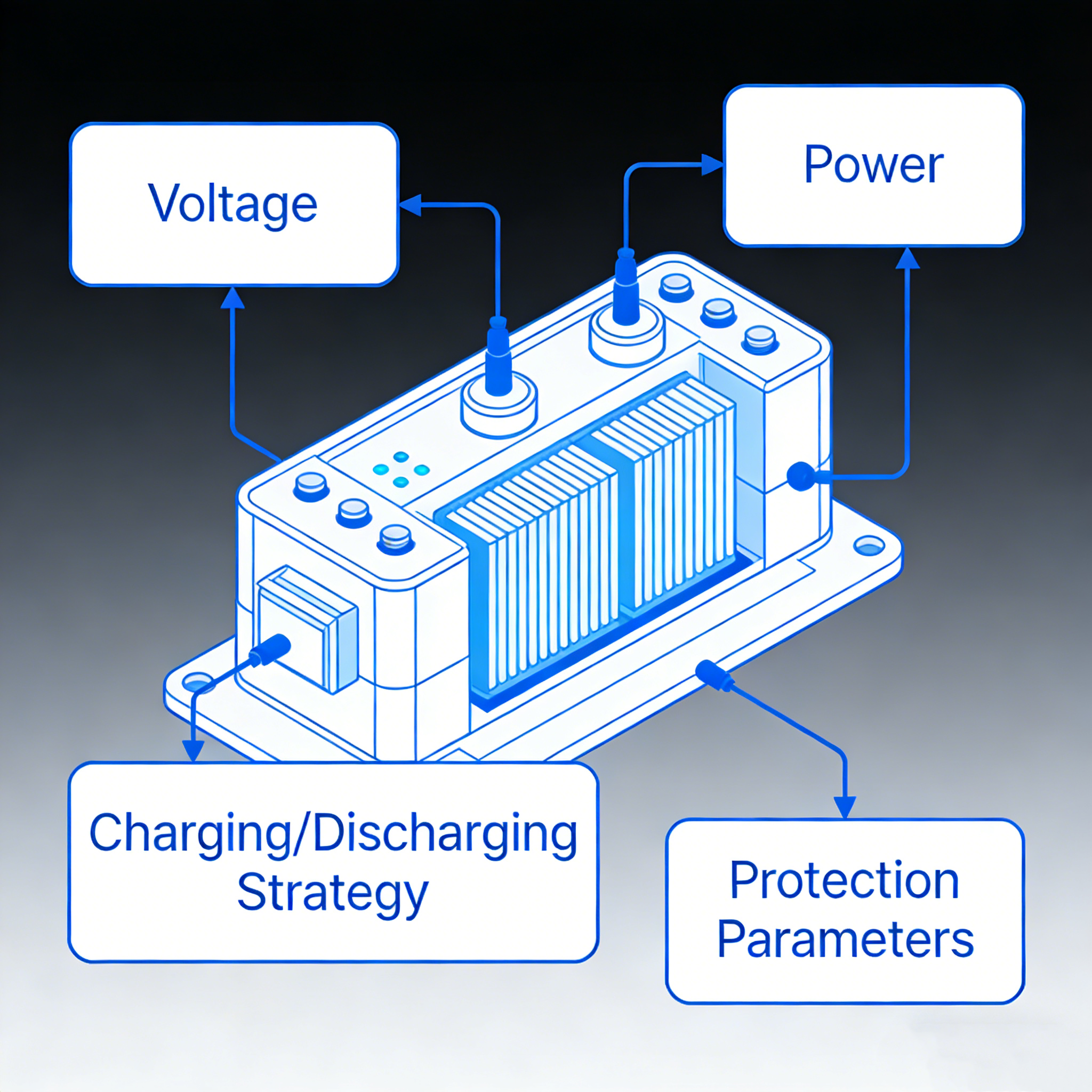 Voltage

Power

Charging/Discharging Strategy

Protection Parameters